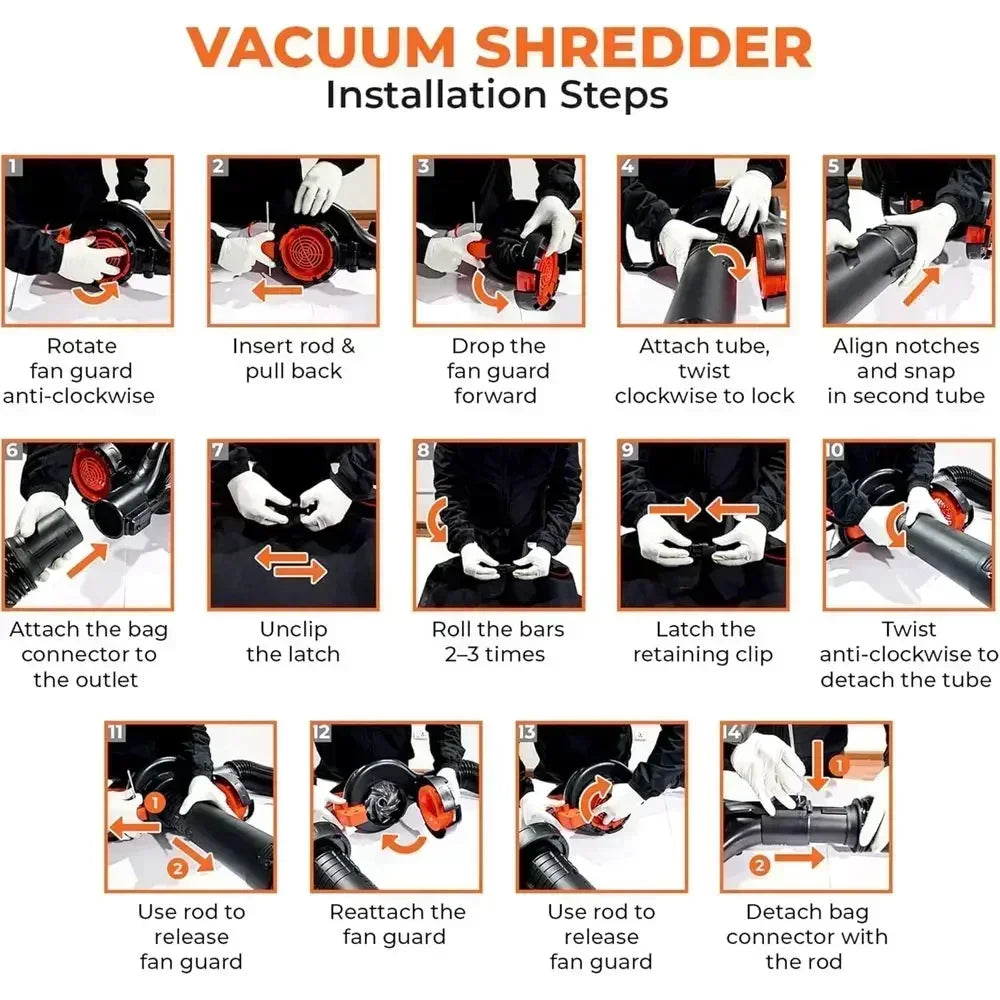 VACUUM SHREDDER
Installation Steps

1
Rotate fan guard anti-clockwise

2
Insert rod & pull back

3
Drop the fan guard forward

4
Attach tube, twist clockwise to lock

5
Align notches and snap in second tube

6
Attach the bag connector to the outlet

7
Unclip the latch

8
Roll the bars 2–3 times

9
Latch the retaining clip

10
Twist anti-clockwise to detach the tube

11
1
2
Use rod to release fan guard

12
Reattach the fan guard

13
Use rod to release fan guard

14
1
2
Detach bag connector with the rod