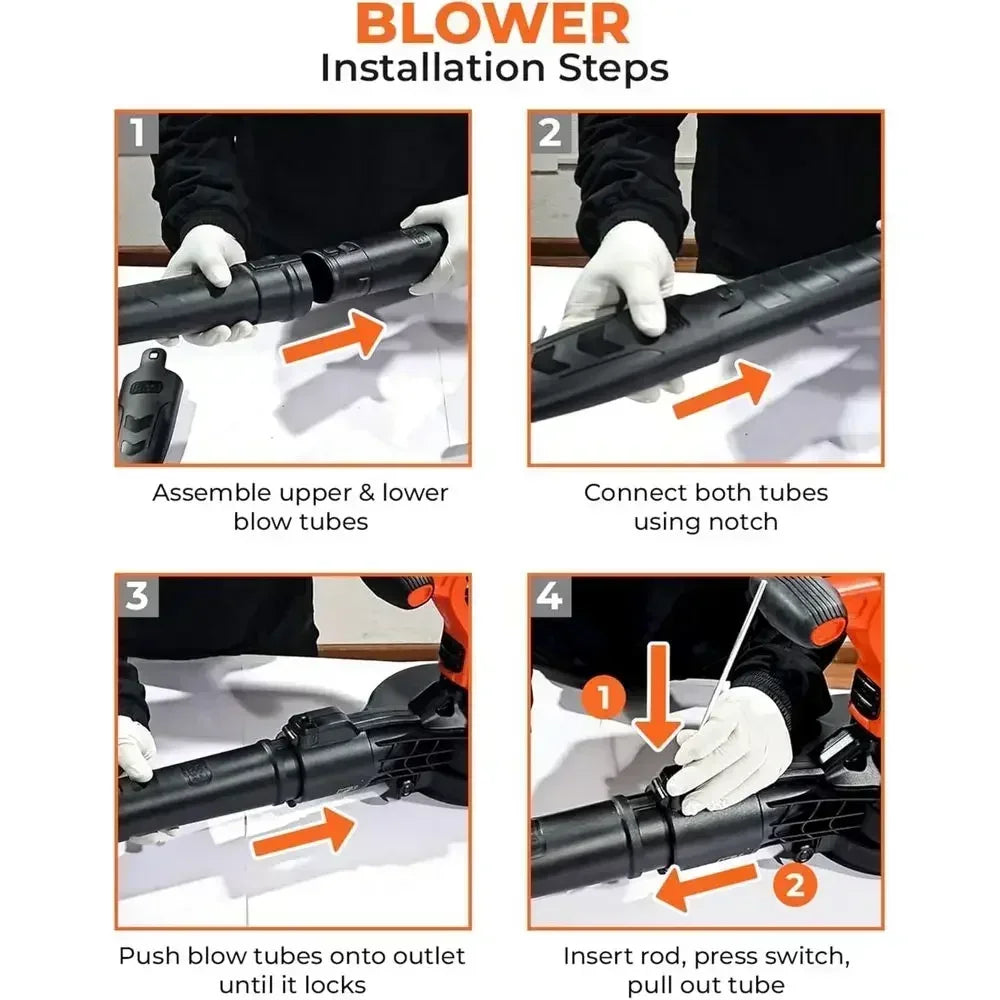 BLOWER
Installation Steps

1

Assemble upper & lower blow tubes

2

Connect both tubes using notch

3

Push blow tubes onto outlet until it locks

4

1

2

Insert rod, press switch, pull out tube