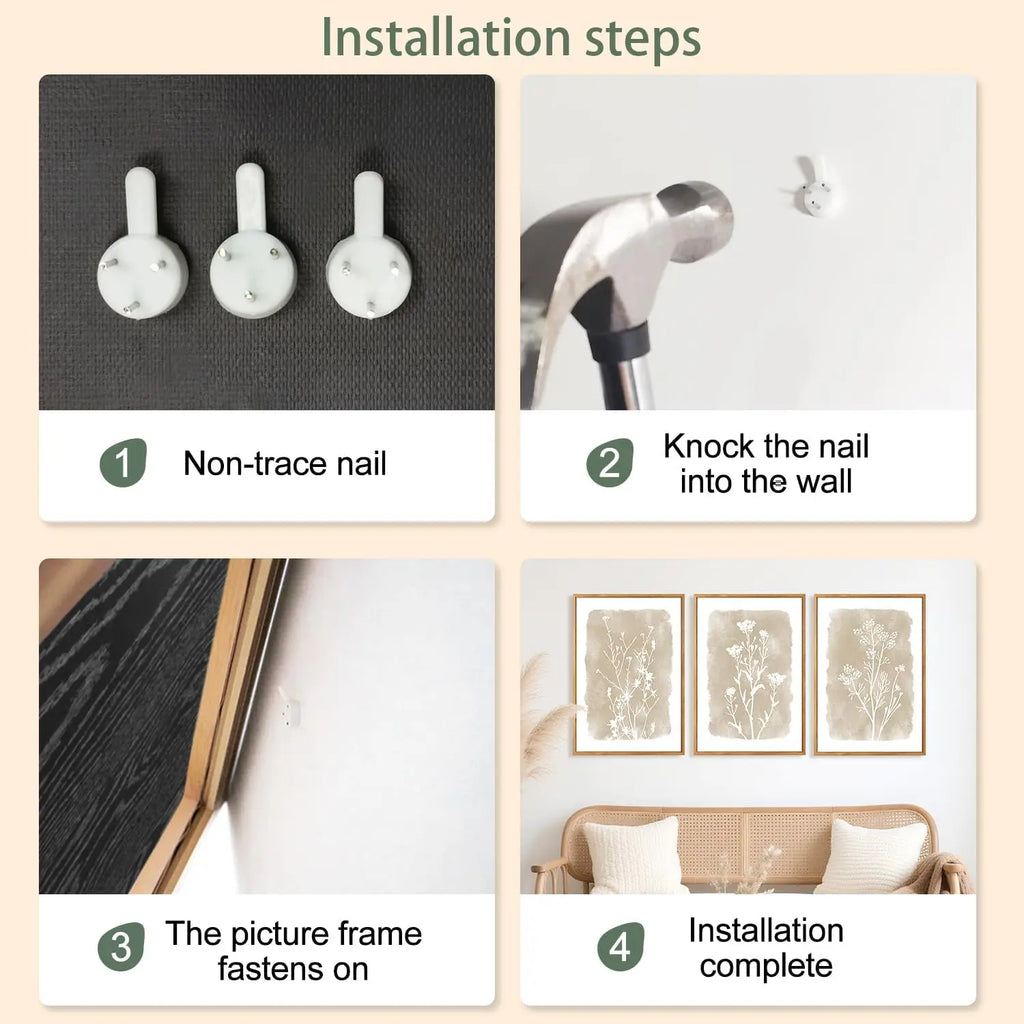 Installation steps

1 Non-trace nail

2 Knock the nail into the wall

3 The picture frame fastens on

4 Installation complete